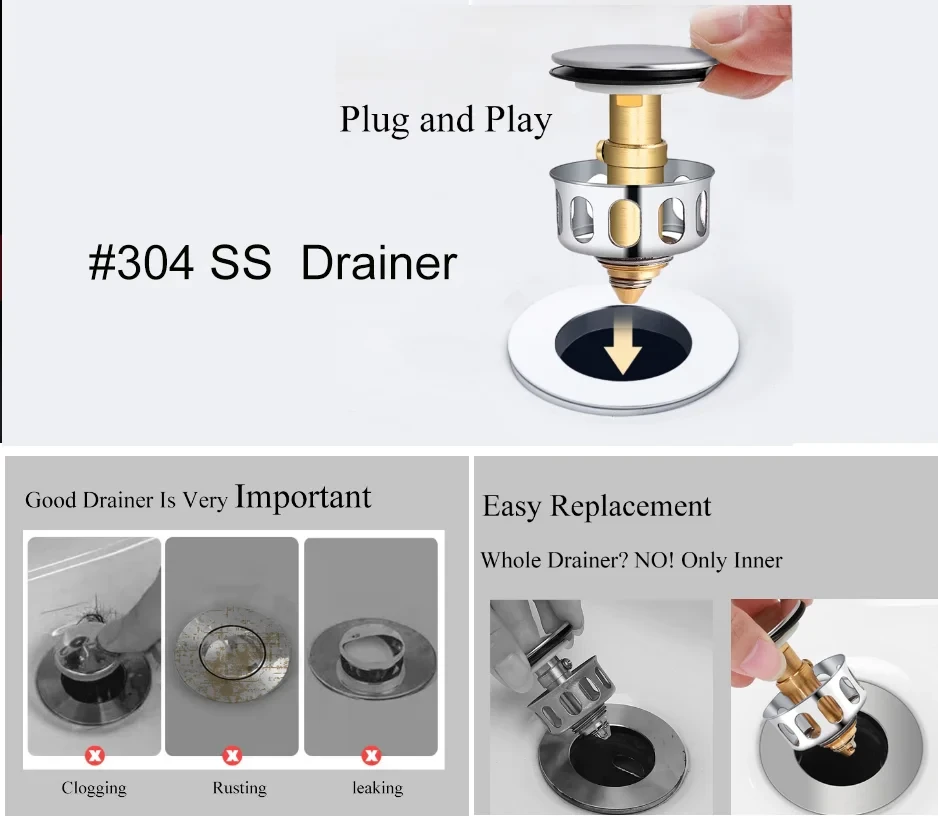 Plug and Play

#304 SS Drainer

Good Drainer Is Very Important

Clogging

Rusting

leaking

Easy Replacement

Whole Drainer? NO! Only Inner